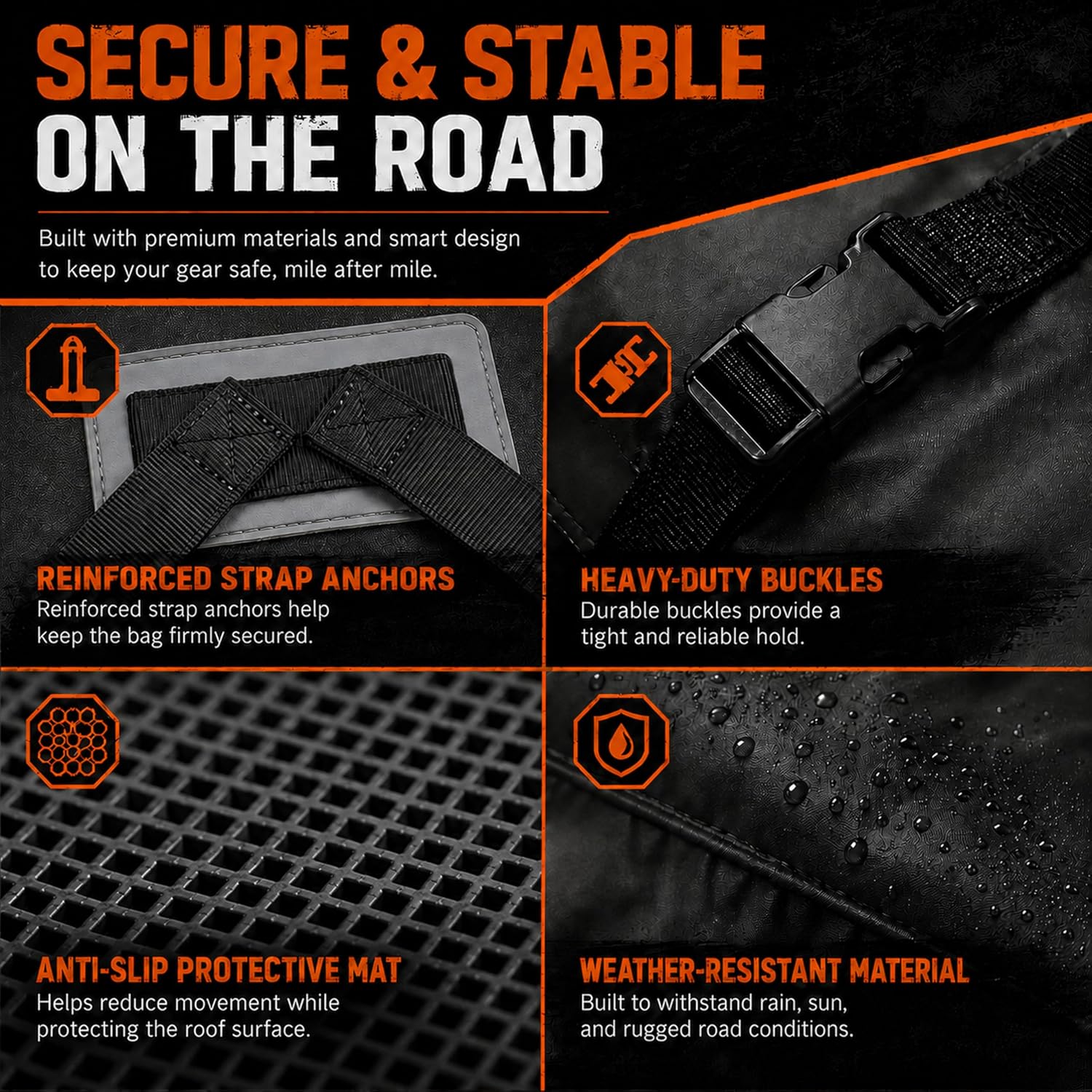 SECURE & STABLE
ON THE ROAD

Built with premium materials and smart design to keep your gear safe, mile after mile.

REINFORCED STRAP ANCHORS
Reinforced strap anchors help keep the bag firmly secured.

HEAVY-DUTY BUCKLES
Durable buckles provide a tight and reliable hold.

ANTI-SLIP PROTECTIVE MAT
Helps reduce movement while protecting the roof surface.

WEATHER-RESISTANT MATERIAL
Built to withstand rain, sun, and rugged road conditions.